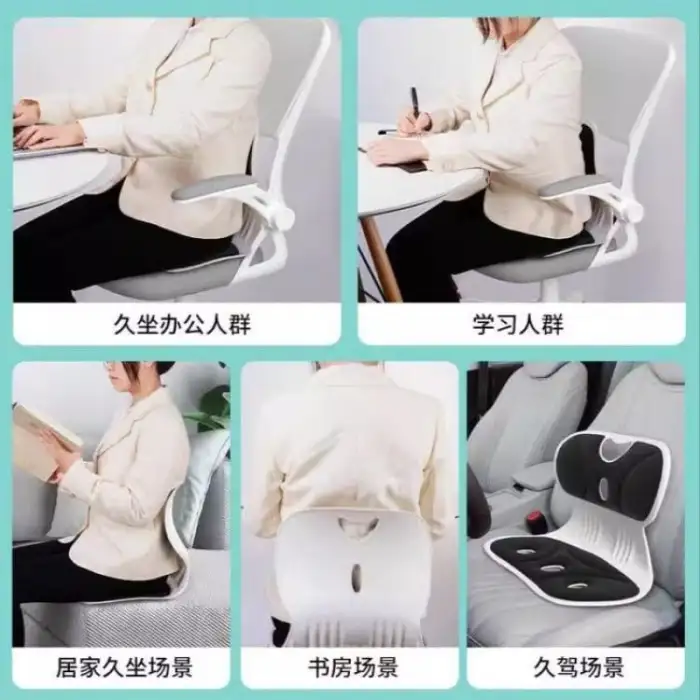 久坐办公人群

学习人群

居家久坐场景

书房场景

久驾场景